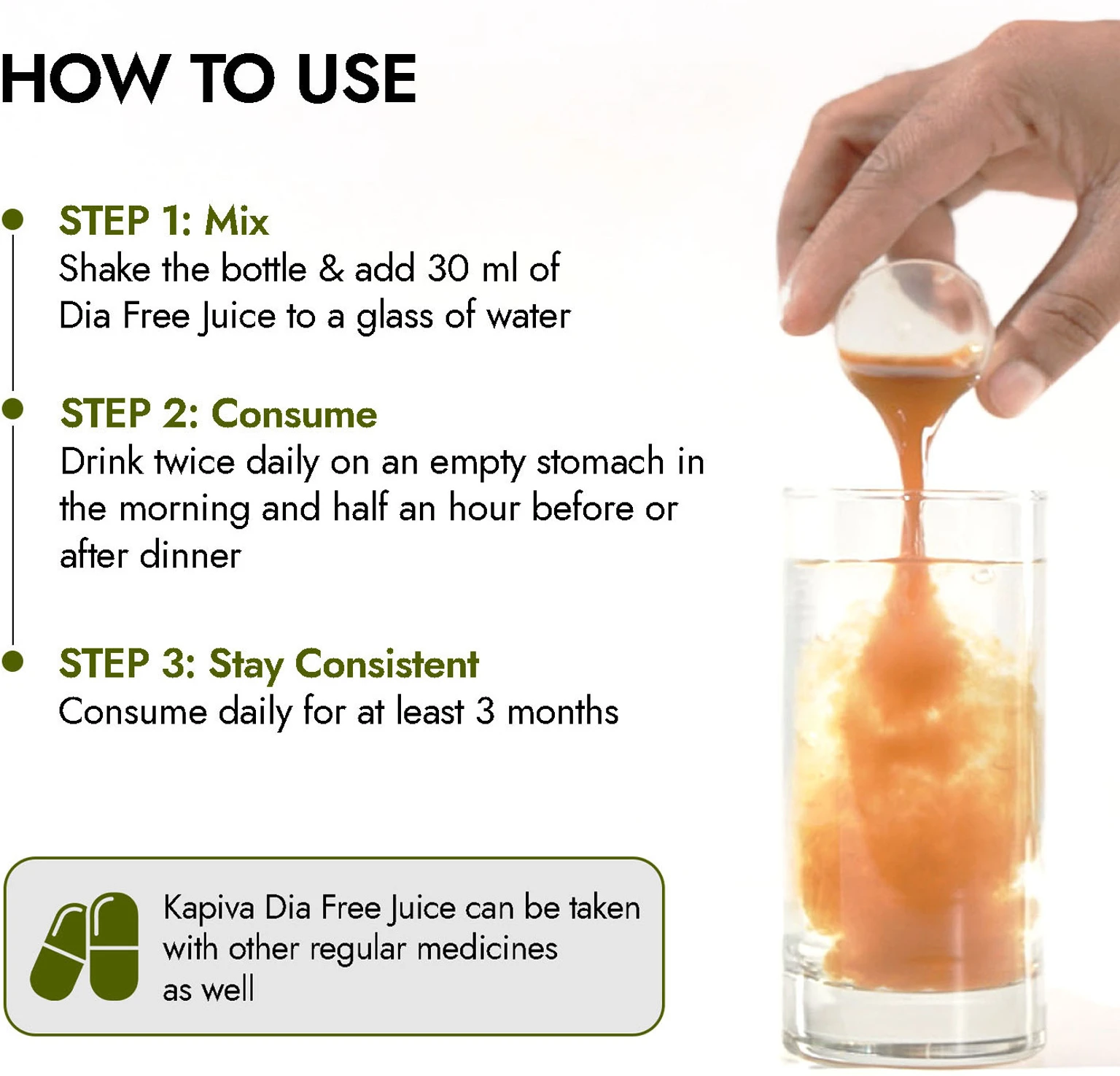 HOW TO USE

STEP 1: Mix
Shake the bottle & add 30 ml of Dia Free Juice to a glass of water

STEP 2: Consume
Drink twice daily on an empty stomach in the morning and half an hour before or after dinner

STEP 3: Stay Consistent
Consume daily for at least 3 months

Kapiva Dia Free Juice can be taken with other regular medicines as well